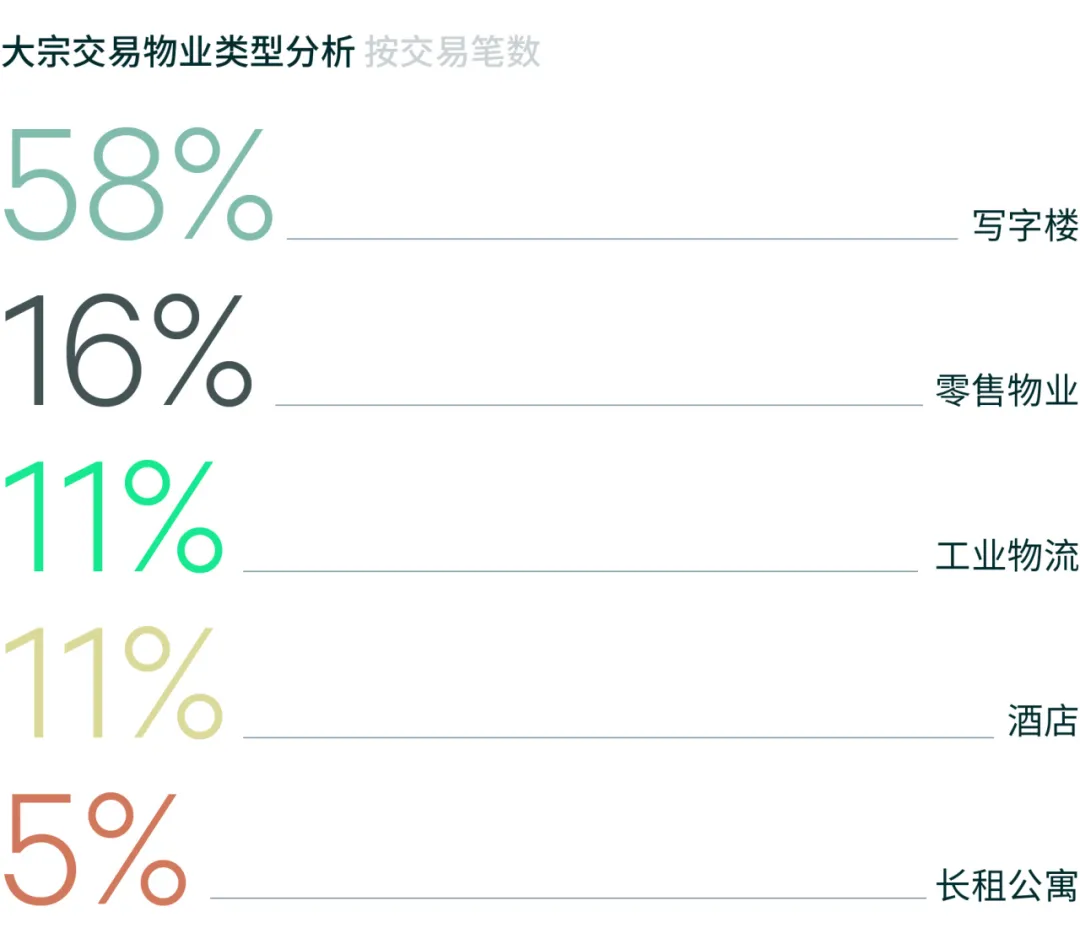 大宗交易物业类型分析 按交易笔数

58% 写字楼

16% 零售物业

11% 工业物流

11% 酒店

5% 长租公寓